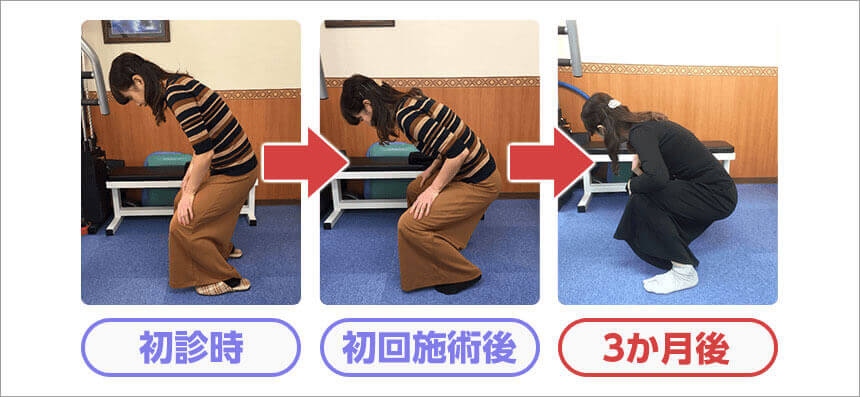 初診時

初回施術後

3か月後